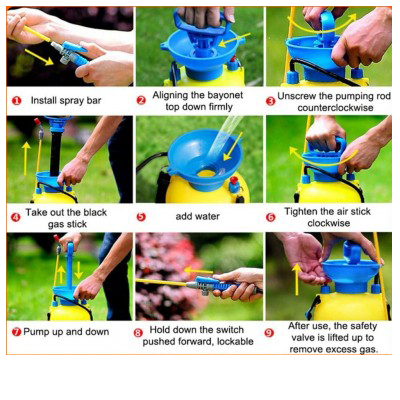 1 Install spray bar

2 Aligning the bayonet top down firmly

3 Unscrew the pumping rod counterclockwise

4 Take out the black gas stick

5 add water

6 Tighten the air stick clockwise

7 Pump up and down

8 Hold down the switch pushed forward, lockable

9 After use, the safety valve is lifted up to remove excess gas.