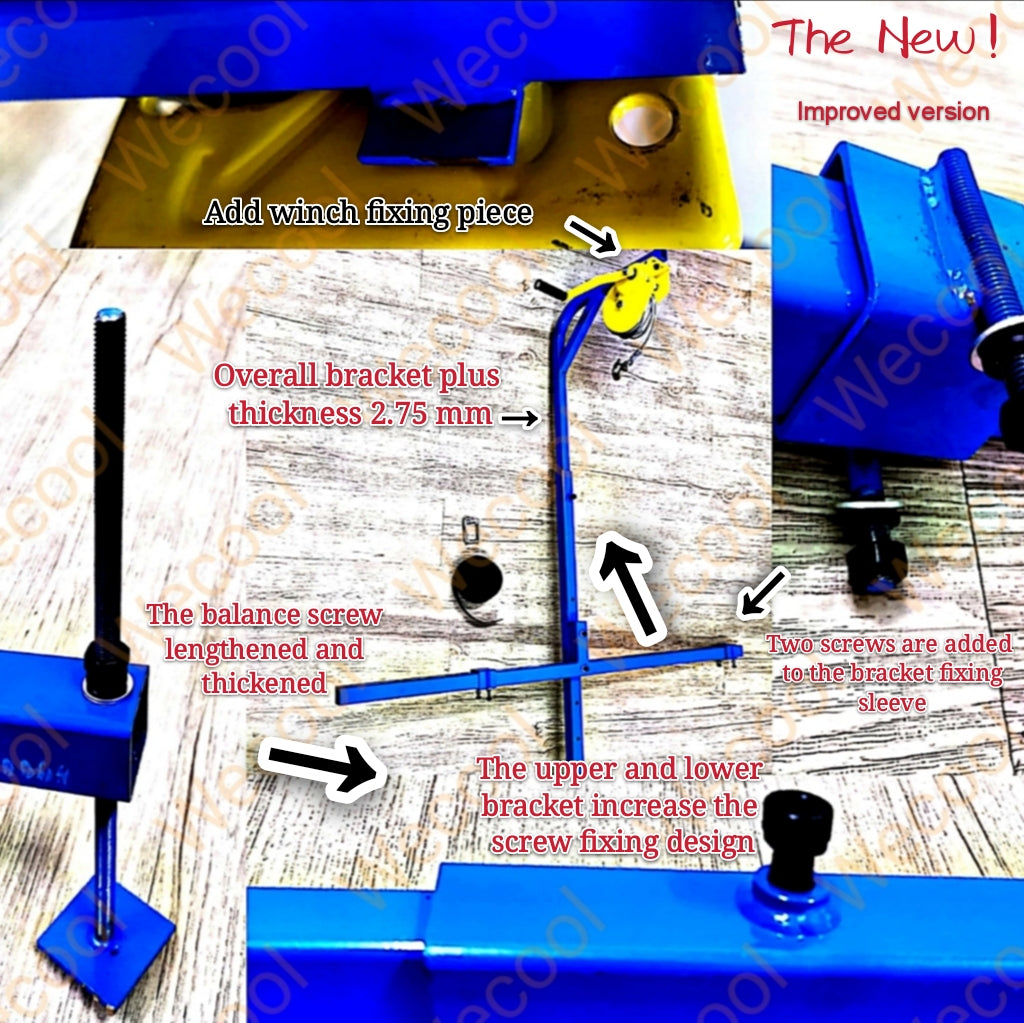 The New!

Improved version

Add winch fixing piece

Overall bracket plus thickness 2.75 mm

The balance screw lengthened and thickened

Two screws are added to the bracket fixing sleeve

The upper and lower bracket increase the screw fixing design

Wecool